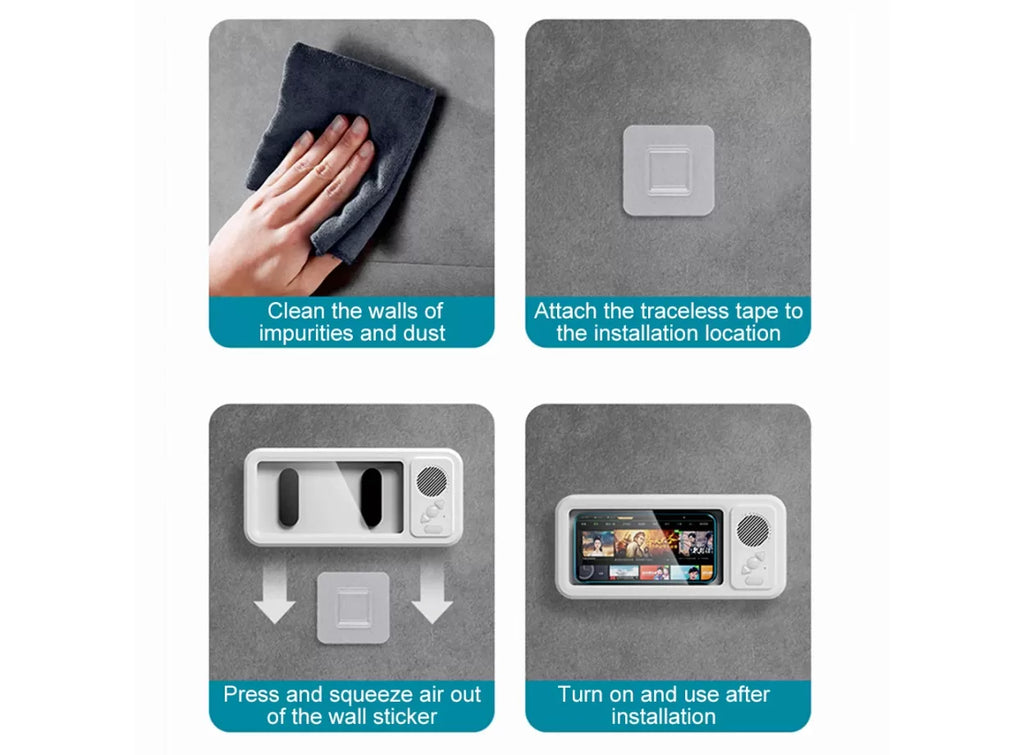 Clean the walls of impurities and dust

Attach the traceless tape to the installation location

Press and squeeze air out of the wall sticker

Turn on and use after installation